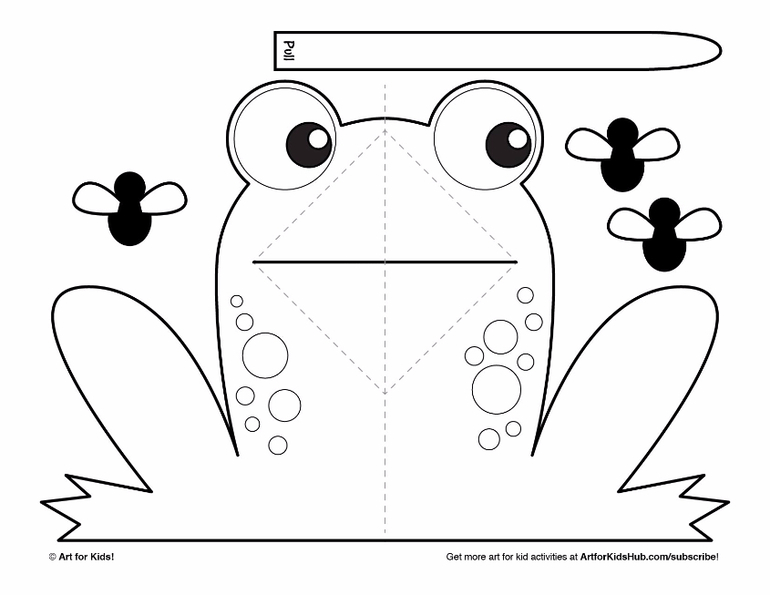 Pull

© Art for Kids!

Get more art for kid activities at ArtforKidsHub.com/subscribe!