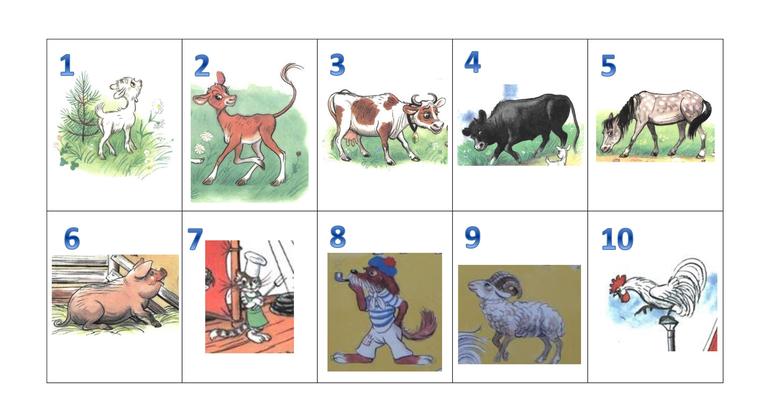 | 1 | 2 | 3 | 4 | 5 |
|---|---|---|---|---|
| 6 | 7 | 8 | 9 | 10 |