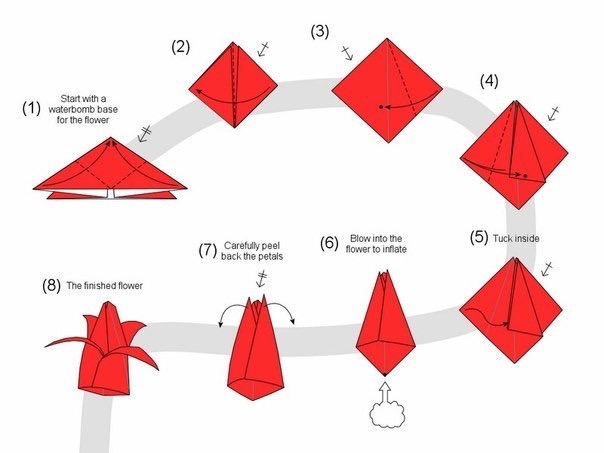 (1) Start with a waterbomb base for the flower

(2)

(3)

(4)

(5) Tuck inside

(6) Blow into the flower to inflate

(7) Carefully peel back the petals

(8) The finished flower