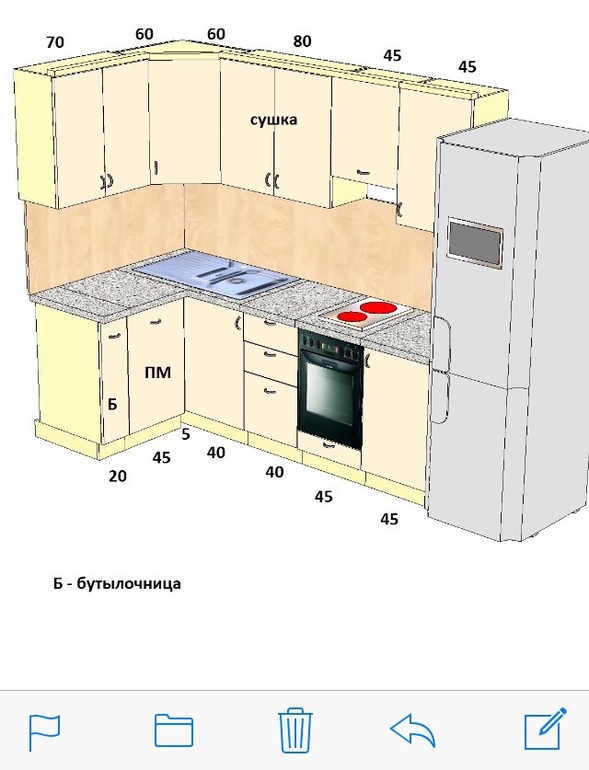 70 60 60 80 45 45

сушка

ПМ

Б

5

20 45 40 40 45 45

Б - бутылочница