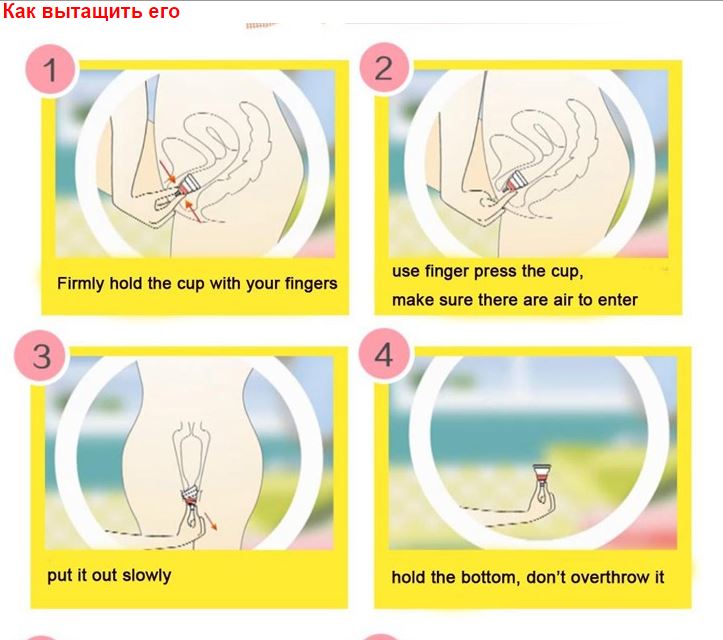 Как вытащить его

1

Firmly hold the cup with your fingers

2

use finger press the cup, make sure there are air to enter

3

put it out slowly

4

hold the bottom, don't overthrow it