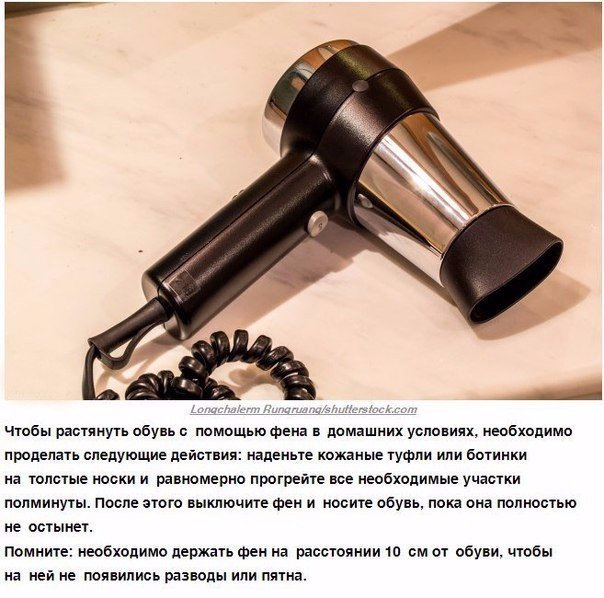 Longchalerm Rungruang/shutterstock.com

Чтобы растянуть обувь с помощью фена в домашних условиях, необходимо проделать следующие действия: наденьте кожаные туфли или ботинки на толстые носки и равномерно прогрейте все необходимые участки полминуты. После этого выключите фен и носите обувь, пока она полностью не остынет.

Помните: необходимо держать фен на расстоянии 10 см от обуви, чтобы на ней не появились разводы или пятна.