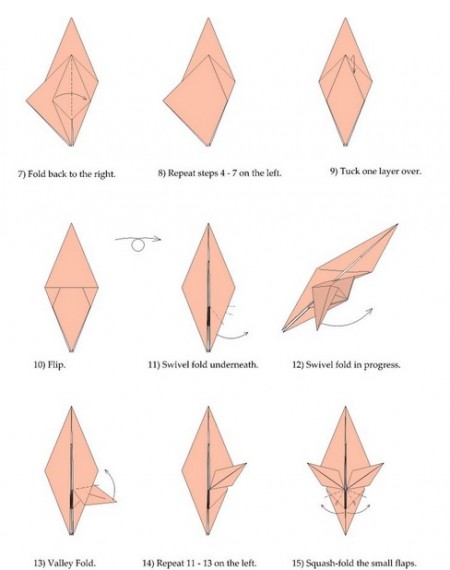 7) Fold back to the right.

8) Repeat steps 4 - 7 on the left.

9) Tuck one layer over.

10) Flip.

11) Swivel fold underneath.

12) Swivel fold in progress.

13) Valley Fold.

14) Repeat 11 - 13 on the left.

15) Squash-fold the small flaps.