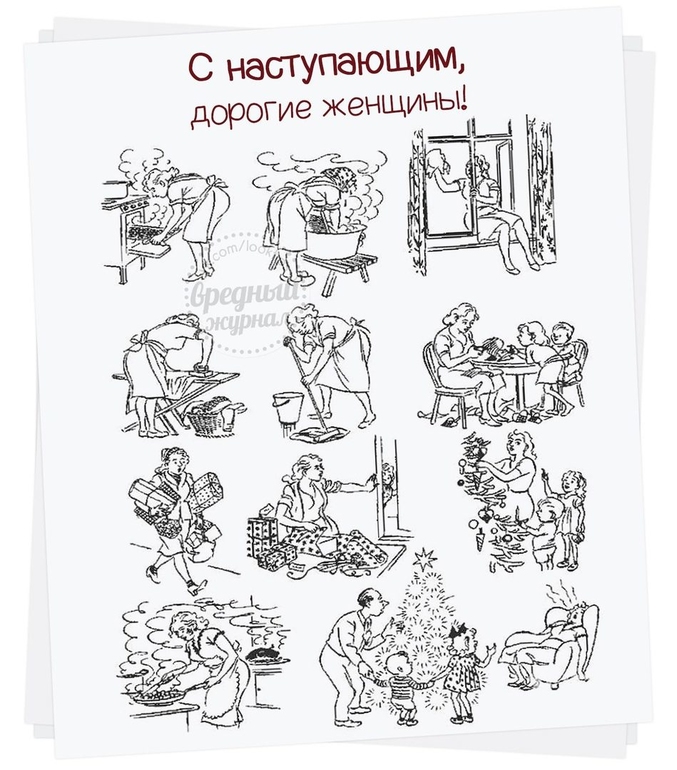 С наступающим,
дорогие женщины!

com/look
Вредный журнал