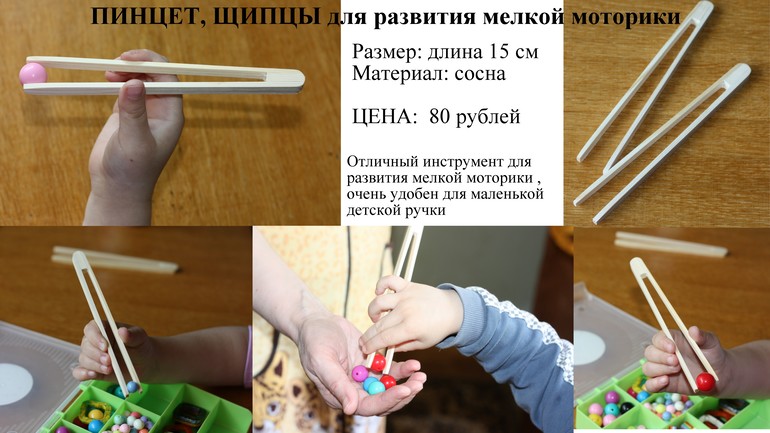 ПИНЦЕТ, ЩИПЦЫ для развития мелкой моторики

Размер: длина 15 см
Материал: сосна

ЦЕНА: 80 рублей

Отличный инструмент для развития мелкой моторики , очень удобен для маленькой детской ручки