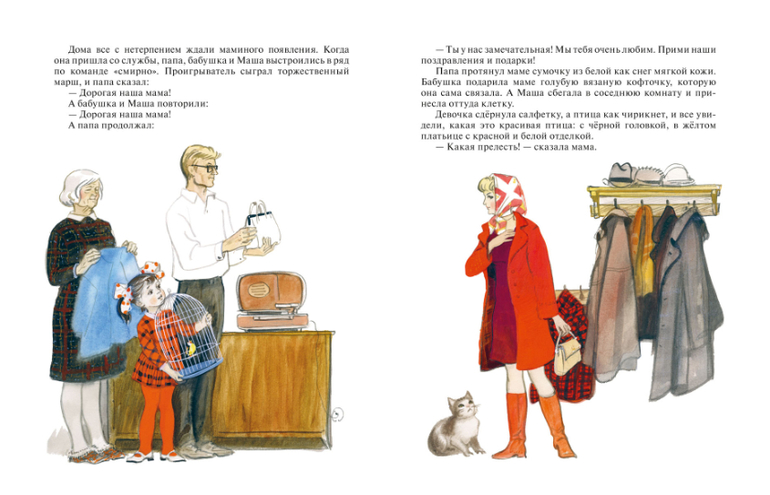 Дома все с нетерпением ждали маминого появления. Когда она пришла со службы, папа, бабушка и Маша выстроились в ряд по команде «смирно». Проигрыватель сыграл торжественный марш, и папа сказал:
— Дорогая наша мама!
А бабушка и Маша повторили:
— Дорогая наша мама!
А папа продолжал:

— Ты у нас замечательная! Мы тебя очень любим. Прими наши поздравления и подарки!
Папа протянул маме сумочку из белой как снег мягкой кожи. Бабушка подарила маме голубую вязаную кофточку, которую она сама связала. А Маша сбегала в соседнюю комнату и принесла оттуда клетку.
Девочка сдёрнула салфетку, а птица как чирикнет, и все увидели, какая это красивая птица: с чёрной головкой, в жёлтом платьице с красной и белой отделкой.
— Какая прелесть! — сказала мама.