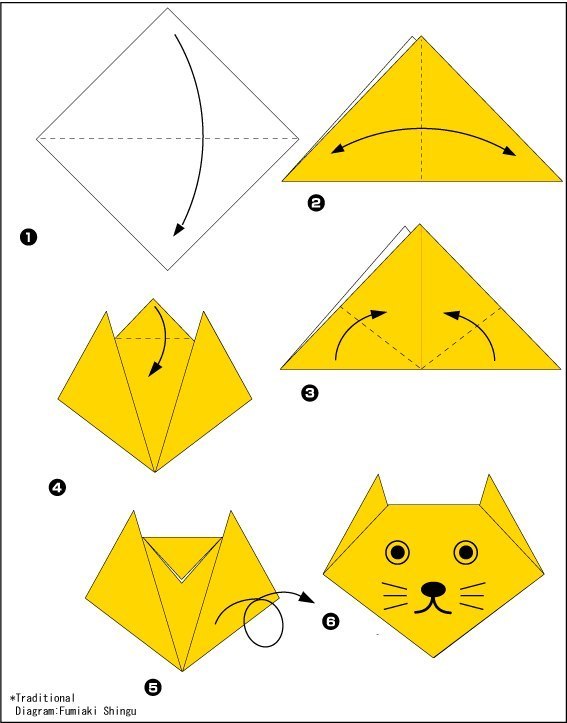 ❶

❷

❸

❹

❺

❻

*Traditional
Diagram:Fumiaki Shingu