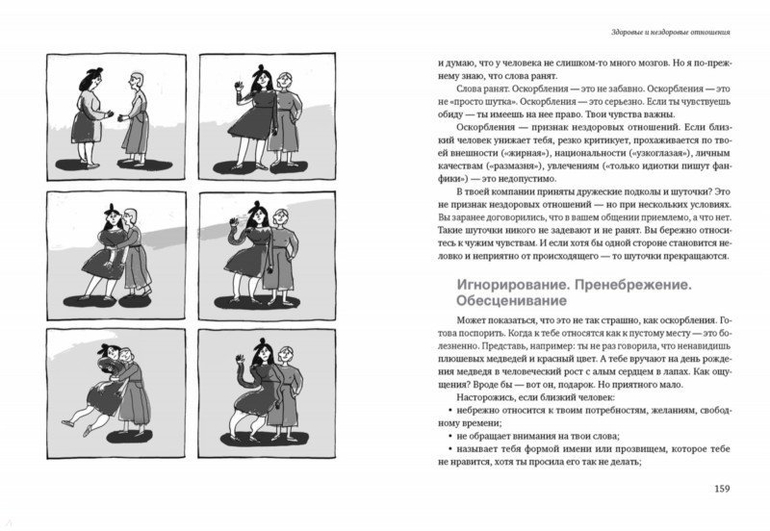 Здоровые и нездоровые отношения

и думаю, что у человека не слишком-то много мозгов. Но я по-прежнему знаю, что слова ранят.

Слова ранят. Оскорбления — это не забавно. Оскорбления — это не «просто шутка». Оскорбления — это серьезно. Если ты чувствуешь обиду — ты имеешь на нее право. Твои чувства важны.

Оскорбления — признак нездоровых отношений. Если близкий человек унижает тебя, резко критикует, прохаживается по твоей внешности («жирная»), национальности («узкоглазая»), личным качествам («размазня»), увлечениям («только идиотки пишут фанфики») — это недопустимо.

В твоей компании приняты дружеские подколы и шуточки? Это не признак нездоровых отношений — но при нескольких условиях. Вы заранее договорились, что в вашем общении приемлемо, а что нет. Такие шуточки никого не задевают и не ранят. Вы бережно относитесь к чужим чувствам. И если хотя бы одной стороне становится неловко и неприятно от происходящего — то шуточки прекращаются.

Игнорирование. Пренебрежение. Обесценивание

Может показаться, что это не так страшно, как оскорбления. Готова поспорить. Когда к тебе относятся как к пустому месту — это болезненно. Представь, например: ты не раз говорила, что ненавидишь плюшевых медведей и красный цвет. А тебе вручают на день рождения медведя в человеческий рост с алым сердцем в лапах. Как ощущения? Вроде бы — вот он, подарок. Но приятного мало.

Насторожись, если близкий человек:

• небрежно относится к твоим потребностям, желаниям, свободному времени;

• не обращает внимания на твои слова;

• называет тебя формой имени или прозвищем, которое тебе не нравится, хотя ты просила его так не делать;

159