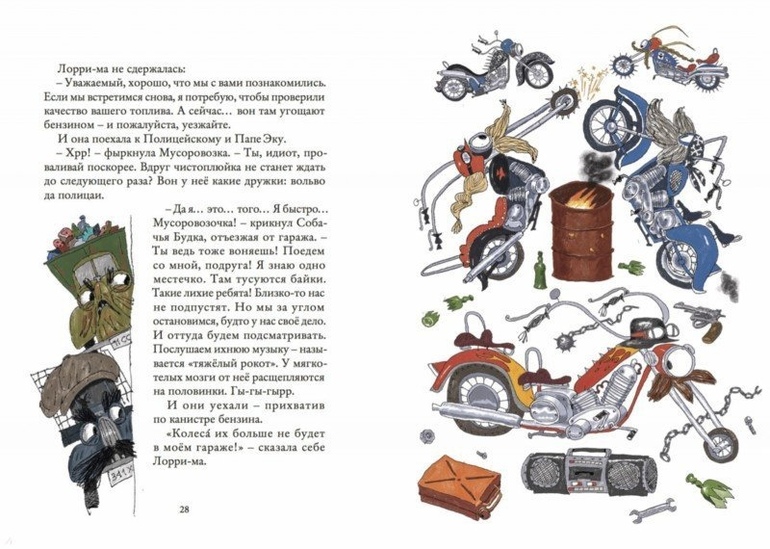 Лорри-ма не сдержалась:
– Уважаемый, хорошо, что мы с вами познакомились. Если мы встретимся снова, я потребую, чтобы проверили качество вашего топлива. А сейчас… вон там угощают бензином – и пожалуйста, уезжайте.

И она поехала к Полицейскому и Папе Эку.

– Хрр! – фыркнула Мусоровозка. – Ты, идиот, проваливай поскорее. Вдруг чистоплюйка не станет ждать до следующего раза? Вон у неё какие дружки: вольво да полицаи.

– Да я… это… того… Я быстро… Мусоровозочка! – крикнул Собачья Будка, отъезжая от гаража. – Ты ведь тоже воняешь! Поедем со мной, подруга! Я знаю одно местечко. Там тусуются байки. Такие лихие ребята! Близко-то нас не подпустят. Но мы за углом остановимся, будто у нас своё дело. И оттуда будем подсматривать. Послушаем ихнюю музыку – называется «тяжёлый рокот». У мягкотелых мозги от неё расщепляются на половинки. Гы-гы-гырр.

И они уехали – прихватив по канистре бензина.

«Колеса́ их больше не будет в моём гараже!» – сказала себе Лорри-ма.

28