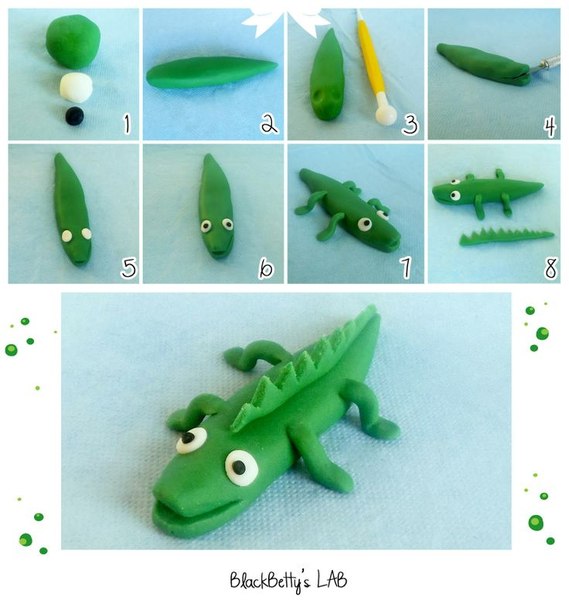 1
2
3
4
5
6
7
8

BlackBetty's LAB