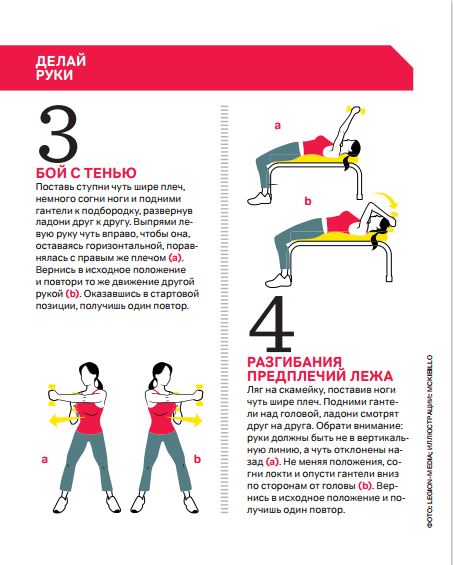 ДЕЛАЙ РУКИ

3

БОЙ С ТЕНЬЮ

Поставь ступни чуть шире плеч, немного согни ноги и подними гантели к подбородку, развернув ладони друг к другу. Выпрями левую руку чуть вправо, чтобы она, оставаясь горизонтальной, поравнялась с правым же плечом (a). Вернись в исходное положение и повтори то же движение другой рукой (b). Оказавшись в стартовой позиции, получишь один повтор.

a

b

a

b

4

РАЗГИБАНИЯ ПРЕДПЛЕЧИЙ ЛЕЖА

Ляг на скамейку, поставив ноги чуть шире плеч. Подними гантели над головой, ладони смотрят друг на друга. Обрати внимание: руки должны быть не в вертикальную линию, а чуть отклонены назад (a). Не меняя положения, согни локти и опусти гантели вниз по сторонам от головы (b). Вернись в исходное положение и получишь один повтор.

ФОТО: LEGION-MEDIA; ИЛЛЮСТРАЦИИ: MCKIBILLO