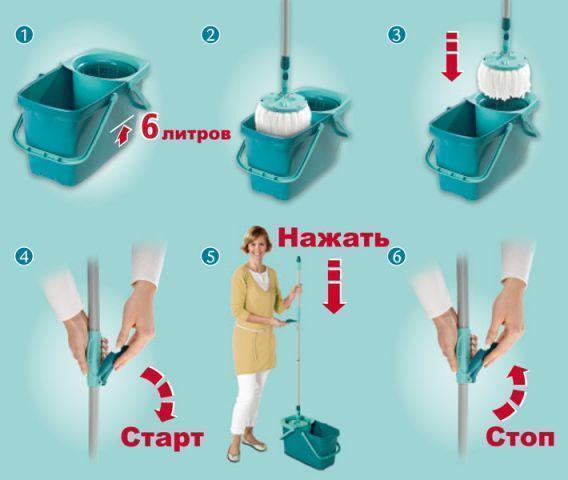 1

6 литров

2

3

4

Старт

5

Нажать

6

Стоп