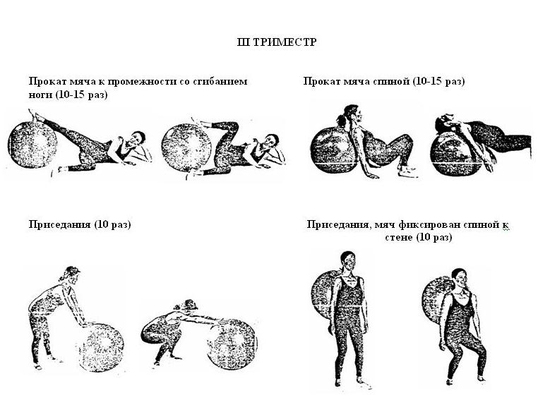 III ТРИМЕСТР

Прокат мяча к промежности со сгибанием ноги (10-15 раз)

Прокат мяча спиной (10-15 раз)

Приседания (10 раз)

Приседания, мяч фиксирован спиной к стене (10 раз)