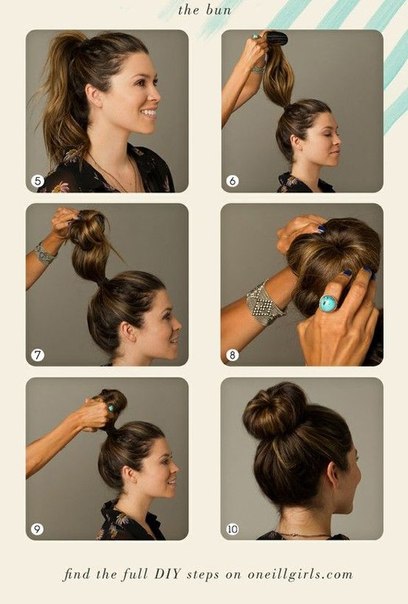 the bun

5

6

7

8

9

10

find the full DIY steps on oneillgirls.com