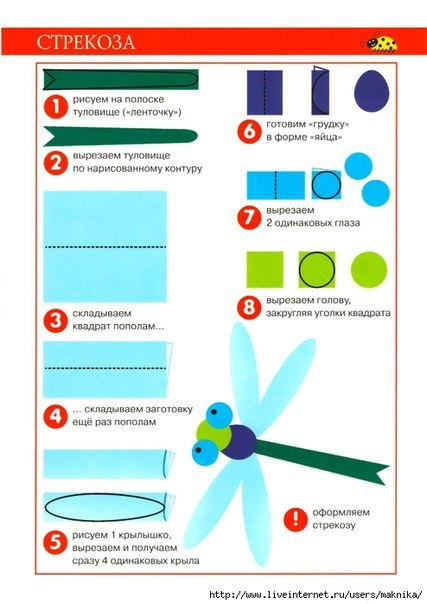 СТРЕКОЗА

1 рисуем на полоске туловище («ленточку»)

2 вырезаем туловище по нарисованному контуру

3 складываем квадрат пополам...

4 ... складываем заготовку ещё раз пополам

5 рисуем 1 крылышко, вырезаем и получаем сразу 4 одинаковых крыла

6 готовим «грудку» в форме «яйца»

7 вырезаем 2 одинаковых глаза

8 вырезаем голову, закругляя уголки квадрата

! оформляем стрекозу

http://www.liveinternet.ru/users/maknika/