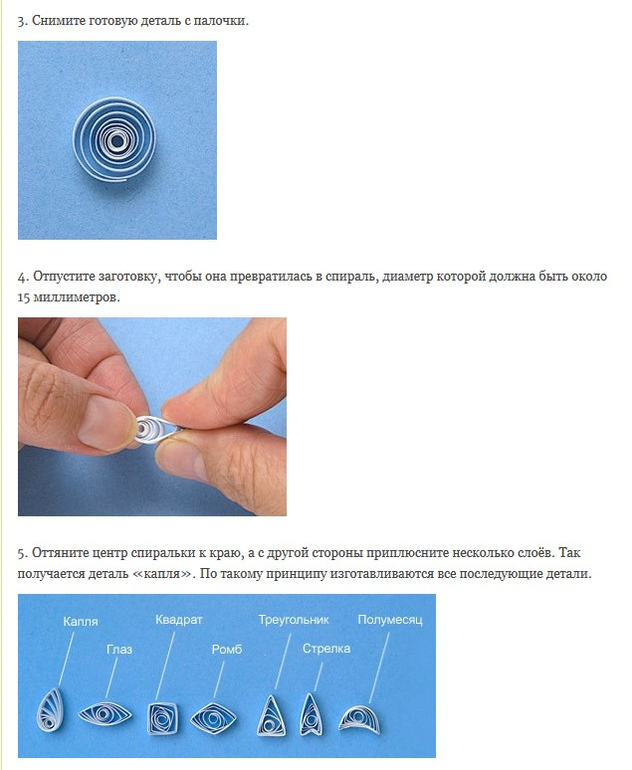 3. Снимите готовую деталь с палочки.

4. Отпустите заготовку, чтобы она превратилась в спираль, диаметр которой должна быть около 15 миллиметров.

5. Оттяните центр спиральки к краю, а с другой стороны приплюсните несколько слоёв. Так получается деталь «капля». По такому принципу изготавливаются все последующие детали.

Капля
Глаз
Квадрат
Ромб
Треугольник
Стрелка
Полумесяц