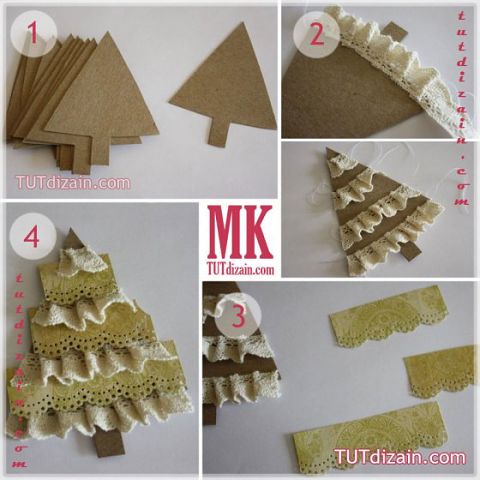 1

TUTdizain.com

2

tutdizain.com

MK
TUTdizain.com

4

tutdizain.com

3

TUTdizain.com