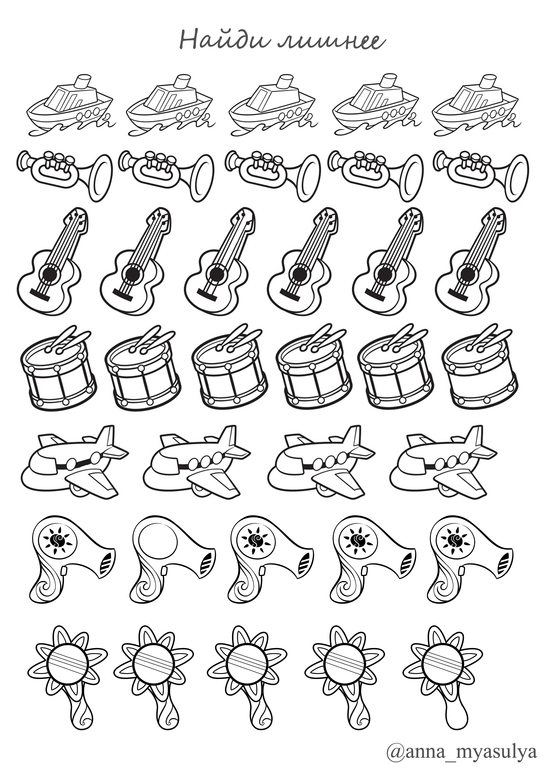 Найди лишнее

@anna_myasulya