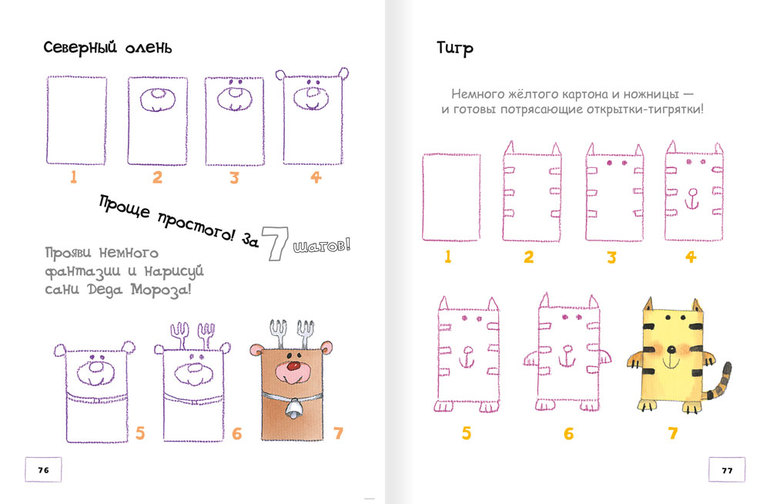 Северный олень

1 2 3 4

Проще простого! За 7 шагов!

Прояви немного фантазии и нарисуй сани Деда Мороза!

5 6 7

76

Тигр

Немного жёлтого картона и ножницы — и готовы потрясающие открытки-тигрятки!

1 2 3 4

5 6 7

77