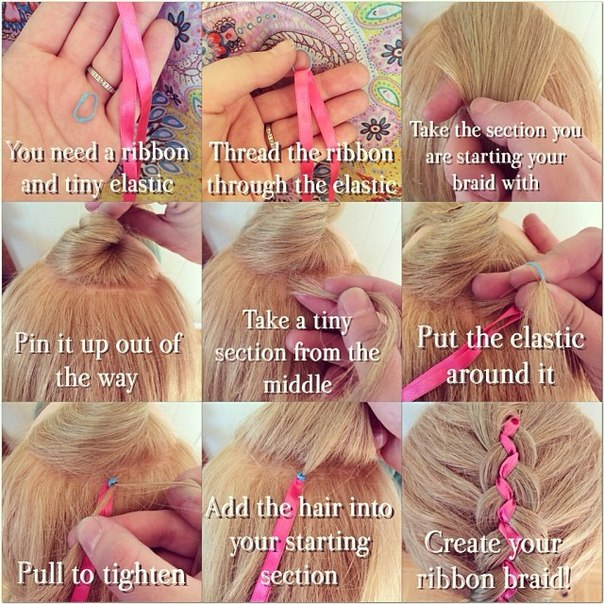 You need a ribbon and tiny elastic

Thread the ribbon through the elastic

Take the section you are starting your braid with

Pin it up out of the way

Take a tiny section from the middle

Put the elastic around it

Pull to tighten

Add the hair into your starting section

Create your ribbon braid!