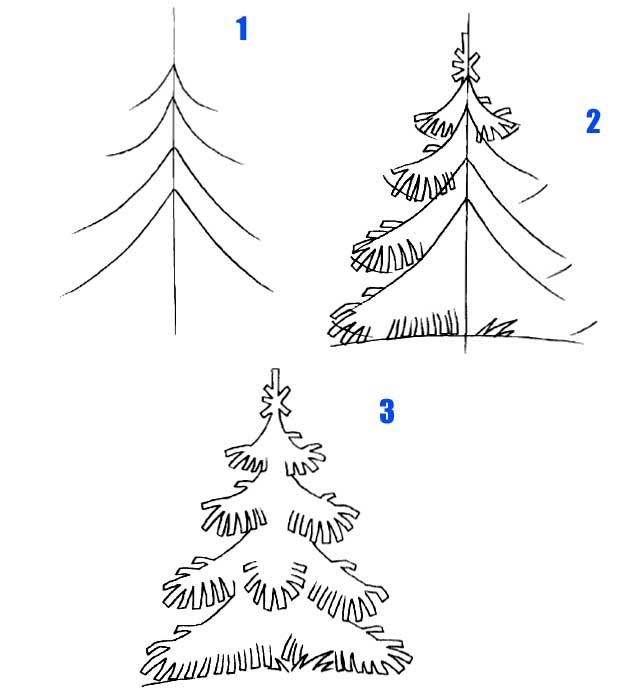 1

2

3